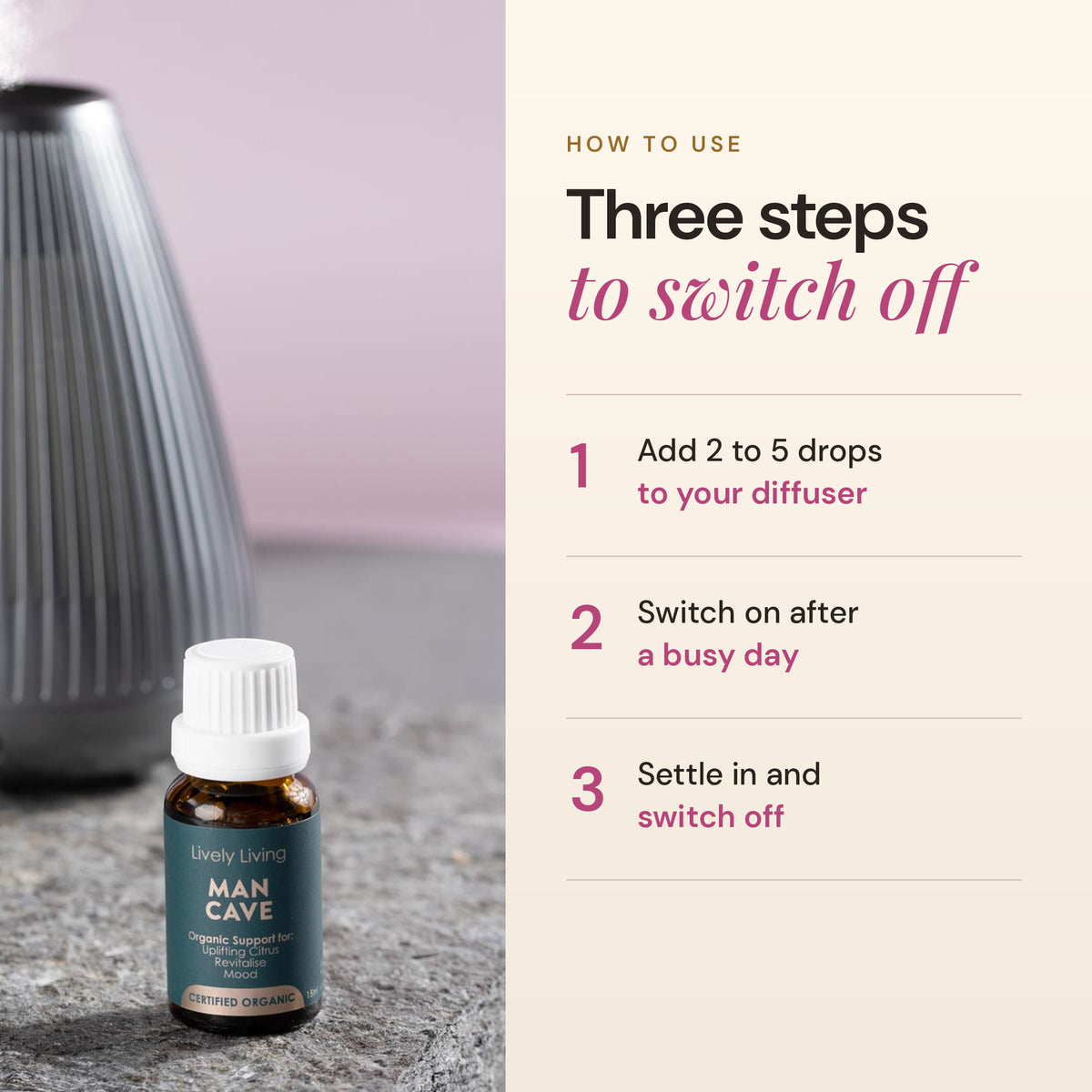 Lively Living

MAN CAVE

Organic Support for:
Uplifting Citrus
Revitalise
Mood

CERTIFIED ORGANIC

HOW TO USE

Three steps
to switch off

1 Add 2 to 5 drops
to your diffuser

2 Switch on after
a busy day

3 Settle in and
switch off